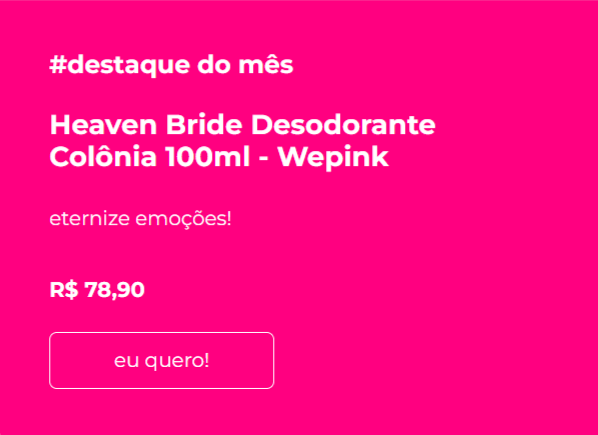 #destaque do mês

Heaven Bride Desodorante Colônia 100ml - Wepink

eternize emoções!

R$ 78,90

eu quero!